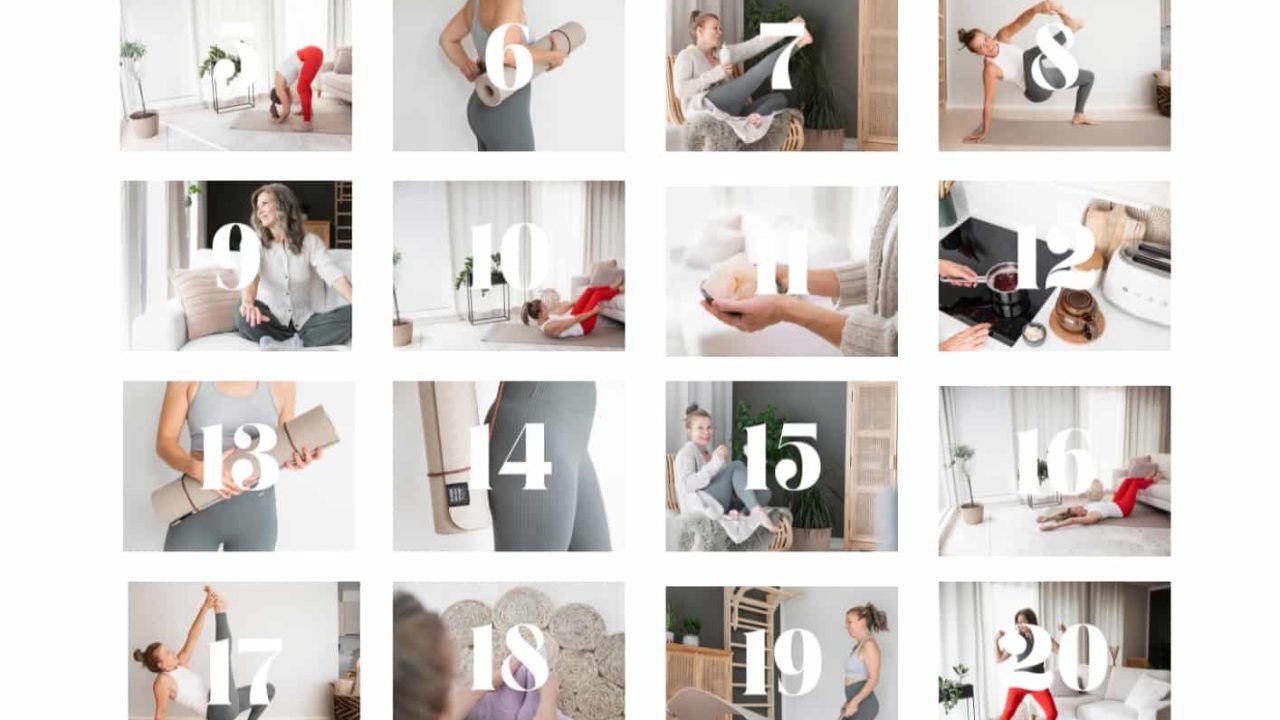 5 6 7 8
9 10 11 12
13 14 15 16
17 18 19 20